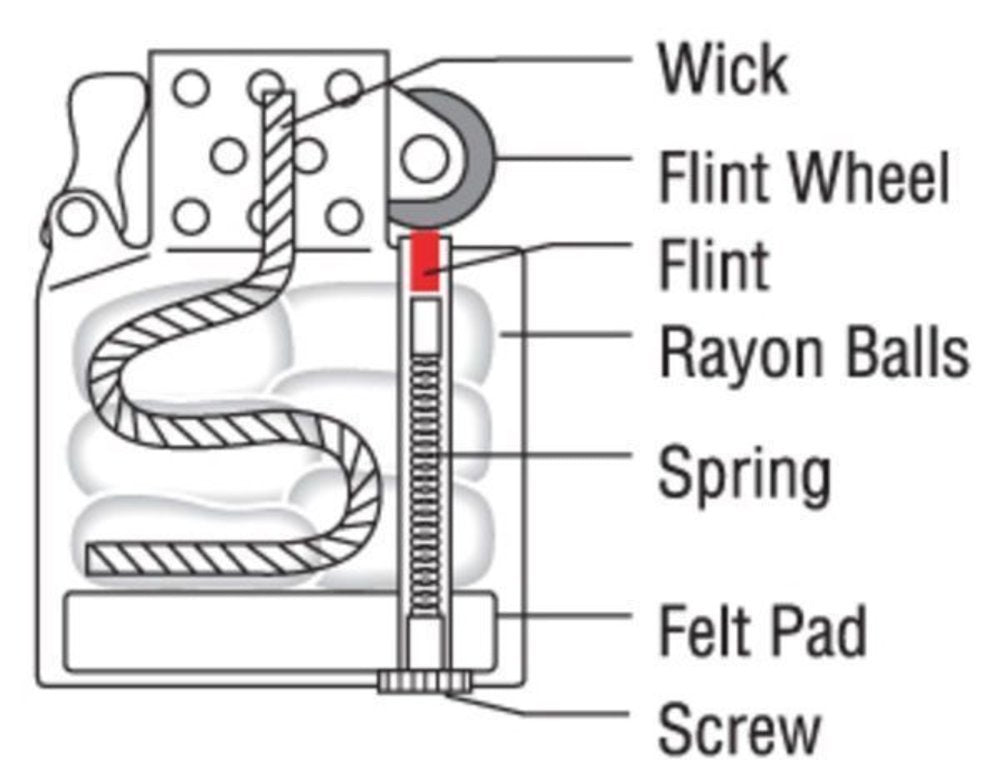 Wick
Flint Wheel
Flint
Rayon Balls
Spring
Felt Pad
Screw